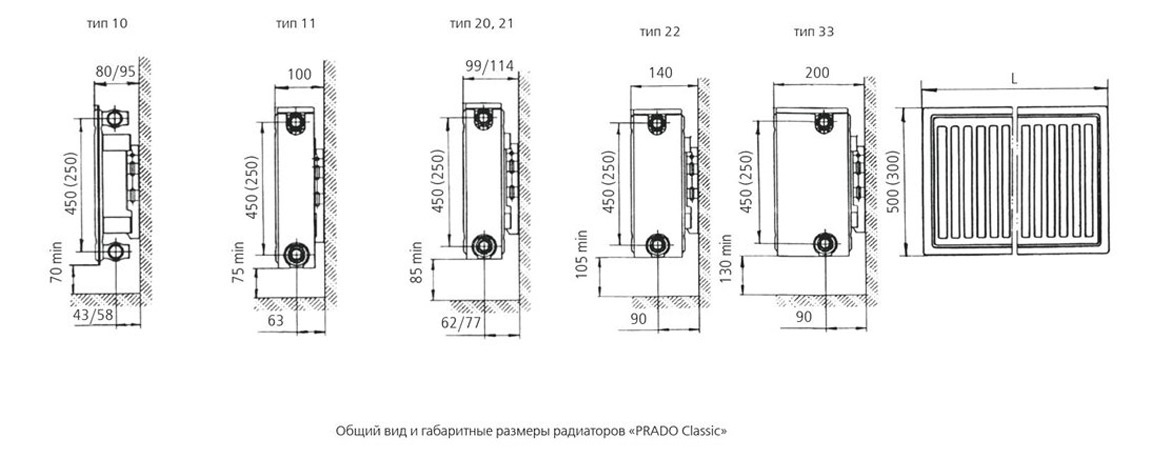 тип 10
80/95
450 (250)
70 min
43/58

тип 11
100
450 (250)
75 min
63

тип 20, 21
99/114
450 (250)
85 min
62/77

тип 22
140
450 (250)
105 min
90

тип 33
200
450 (250)
130 min
90

L
500 (300)

Общий вид и габаритные размеры радиаторов «PRADO Classic»