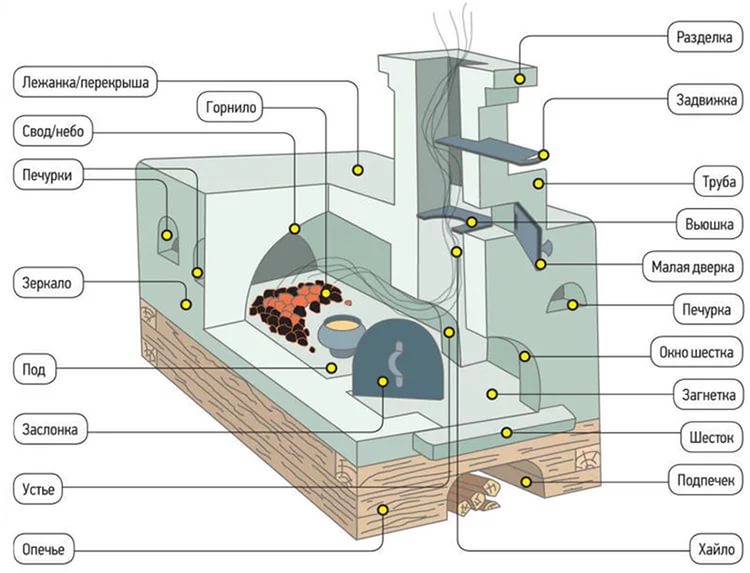 Лежанка/перекрыша
Горнило
Свод/небо
Печурки
Зеркало
Под
Заслонка
Устье
Опечье
Разделка
Задвижка
Труба
Вьюшка
Малая дверка
Печурка
Окно шестка
Загнетка
Шесток
Подпечек
Хайло