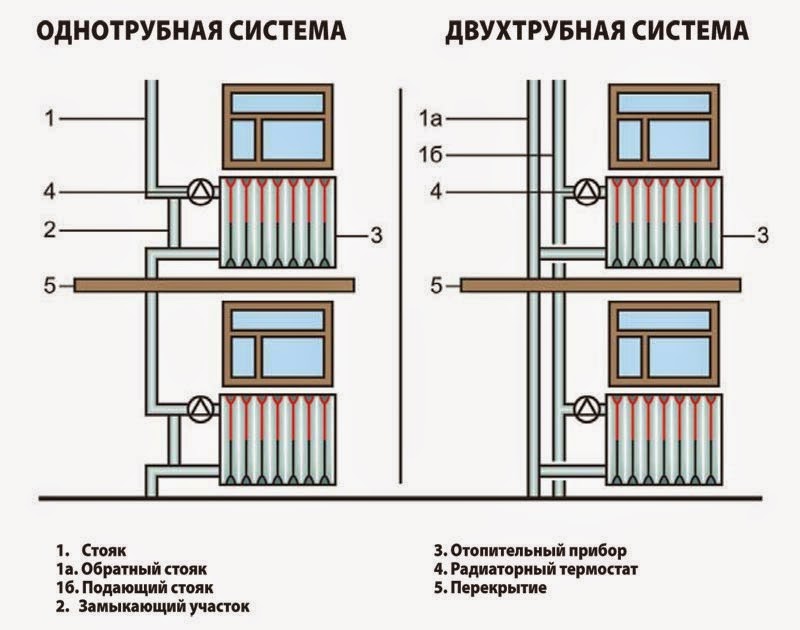 ОДНОТРУБНАЯ СИСТЕМА

1
4
2
3
5

ДВУХТРУБНАЯ СИСТЕМА

1а
1б
4
3
5

1. Стояк
1а. Обратный стояк
1б. Подающий стояк
2. Замыкающий участок

3. Отопительный прибор
4. Радиаторный термостат
5. Перекрытие