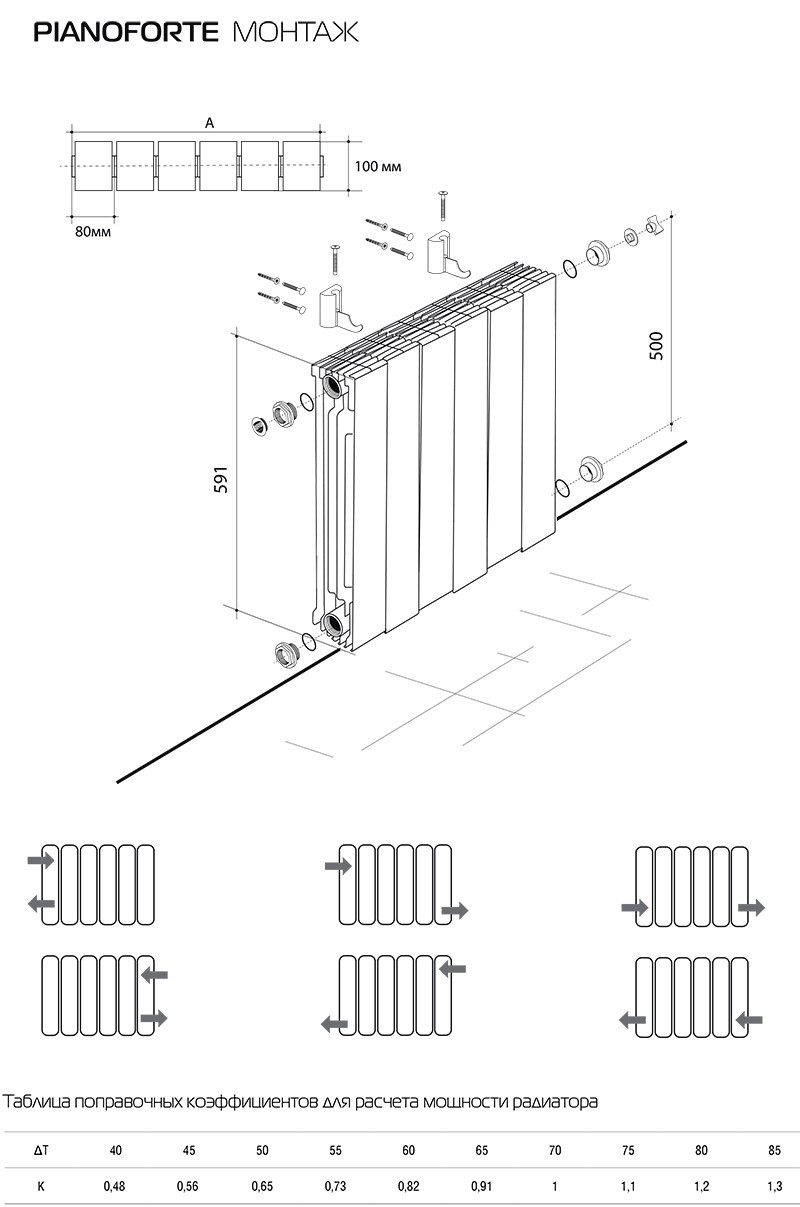 PIANOFORTE МОНТАЖ

A

100 мм

80мм

500

591

Таблица поправочных коэффициентов для расчета мощности радиатора

| ΔT | 40 | 45 | 50 | 55 | 60 | 65 | 70 | 75 | 80 | 85 |
|---|---|---|---|---|---|---|---|---|---|---|
| K | 0,48 | 0,56 | 0,65 | 0,73 | 0,82 | 0,91 | 1 | 1,1 | 1,2 | 1,3 |