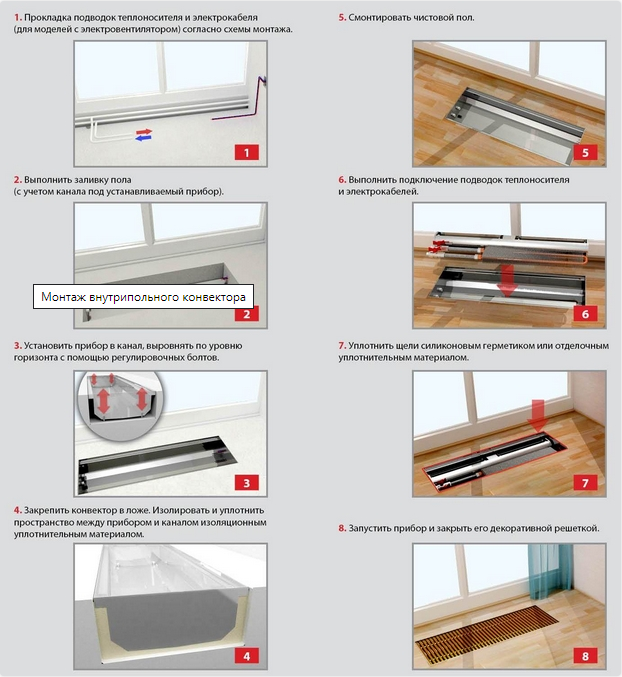 1. Прокладка подводок теплоносителя и электрокабеля (для моделей с электровентилятором) согласно схемы монтажа.

1

2. Выполнить заливку пола (с учетом канала под устанавливаемый прибор).

Монтаж внутрипольного конвектора

2

3. Установить прибор в канал, выровнять по уровню горизонта с помощью регулировочных болтов.

3

4. Закрепить конвектор в ложе. Изолировать и уплотнить пространство между прибором и каналом изоляционным уплотнительным материалом.

4

5. Смонтировать чистовой пол.

5

6. Выполнить подключение подводок теплоносителя и электрокабелей.

6

7. Уплотнить щели силиконовым герметиком или отделочным уплотнительным материалом.

7

8. Запустить прибор и закрыть его декоративной решеткой.

8