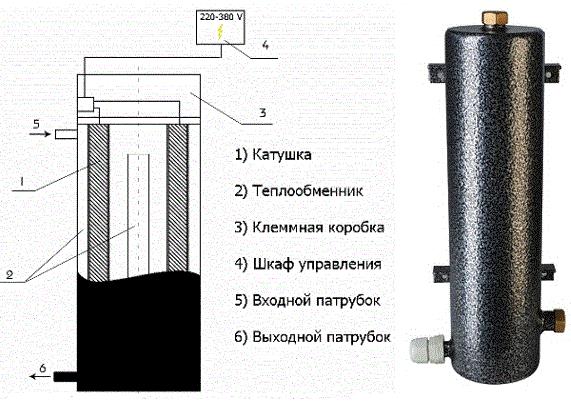 220-380 V

4

3

5

1

2

6

1) Катушка

2) Теплообменник

3) Клеммная коробка

4) Шкаф управления

5) Входной патрубок

6) Выходной патрубок