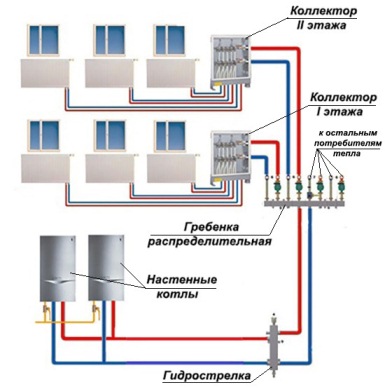 Коллектор
II этажа

Коллектор
I этажа

к остальным
потребителям
тепла

Гребенка
распределительная

Настенные
котлы

Гидрострелка