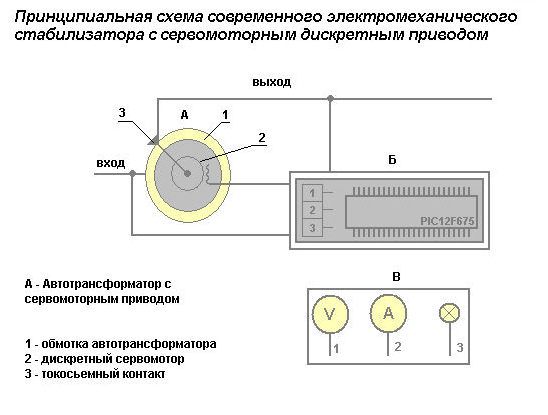 Принципиальная схема современного электромеханического стабилизатора с сервомоторным дискретным приводом

выход

3

А

1

2

вход

Б

1

2

3

PIC12F675

А - Автотрансформатор с сервомоторным приводом

1 - обмотка автотрансформатора
2 - дискретный сервомотор
3 - токосьемный контакт

В

V

A

1

2

3