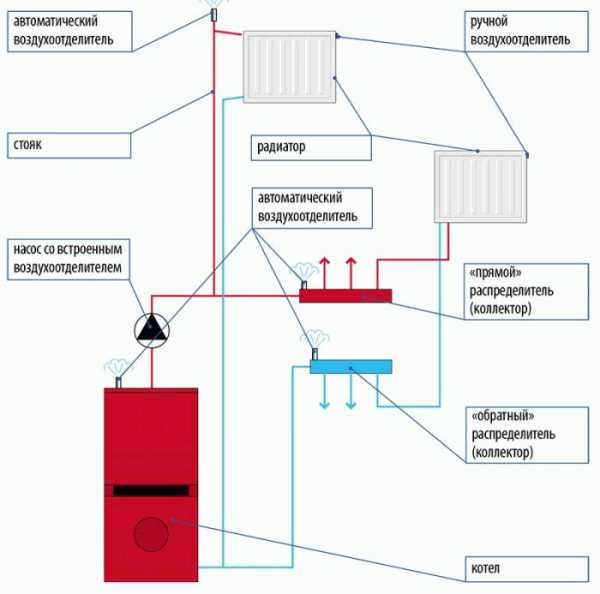 автоматический воздухоотделитель

ручной воздухоотделитель

стояк

радиатор

автоматический воздухоотделитель

насос со встроенным воздухоотделителем

«прямой» распределитель (коллектор)

«обратный» распределитель (коллектор)

котел