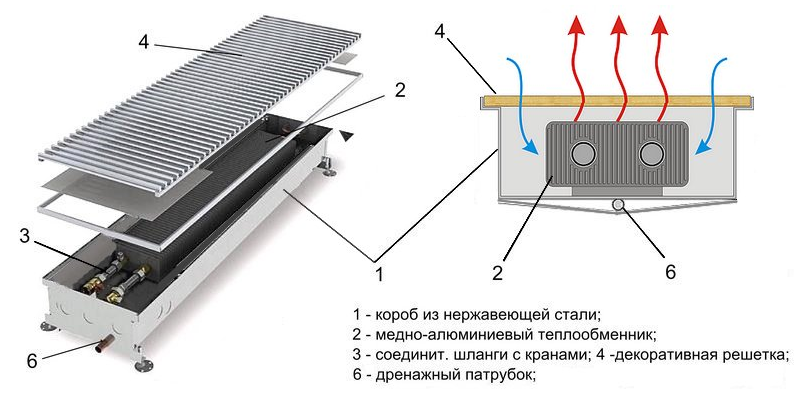 4

2

3

6

1

4

2

6

1 - короб из нержавеющей стали;
2 - медно-алюминиевый теплообменник;
3 - соединит. шланги с кранами; 4 -декоративная решетка;
6 - дренажный патрубок;