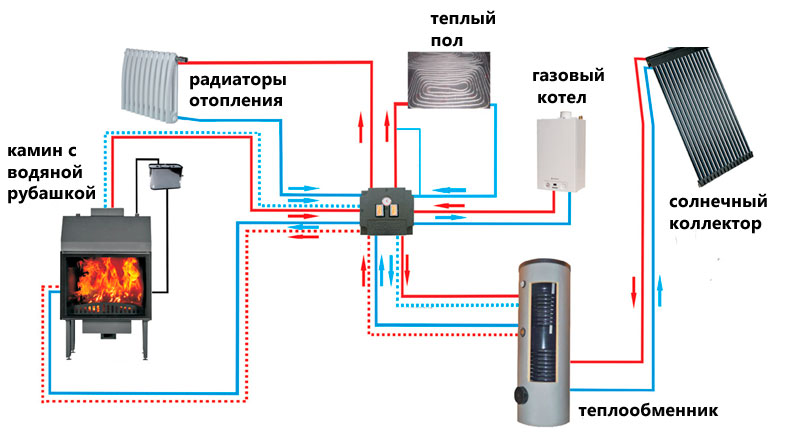 теплый пол

радиаторы отопления

газовый котел

камин с водяной рубашкой

солнечный коллектор

теплообменник