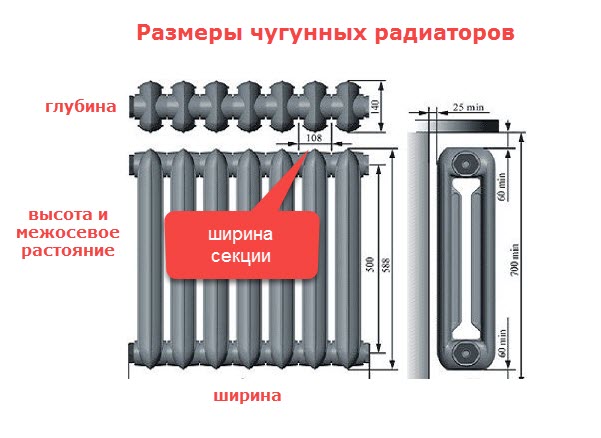 Размеры чугунных радиаторов

глубина

140

108

25 min

высота и межосевое растояние

ширина секции

500

588

60 min

700 min

60 min

ширина