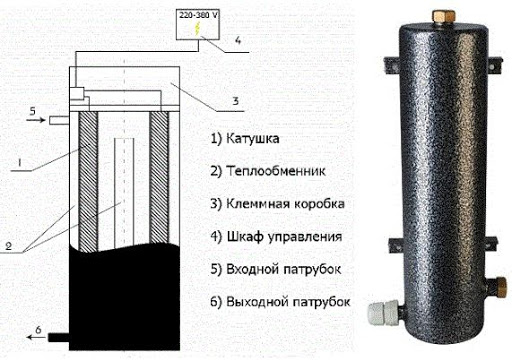 220-380 V

4

3

5

1

2

6

1) Катушка

2) Теплообменник

3) Клеммная коробка

4) Шкаф управления

5) Входной патрубок

6) Выходной патрубок