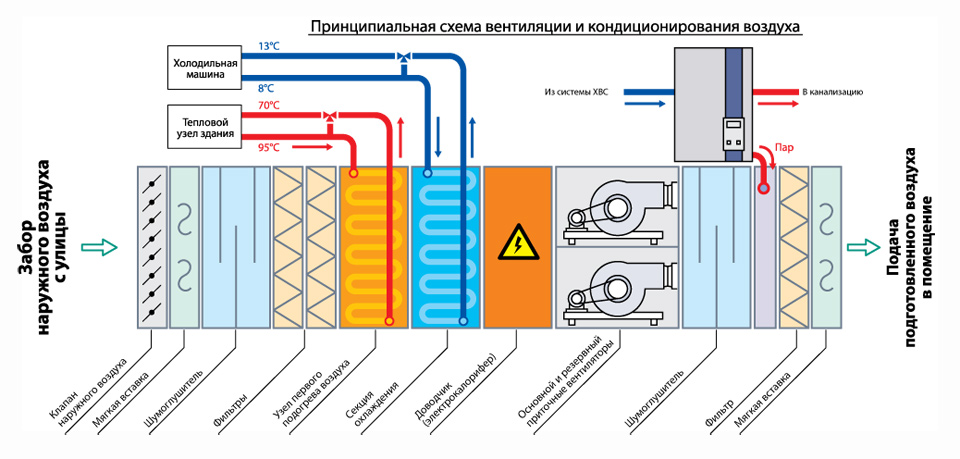 Принципиальная схема вентиляции и кондиционирования воздуха

Холодильная машина

13°C

8°C

Тепловой узел здания

70°C

95°C

Из системы ХВС

В канализацию

Пар

Забор наружного воздуха с улицы

Подача подготовленного воздуха в помещение

Клапан наружного воздуха

Мягкая вставка

Шумоглушитель

Фильтры

Узел первого подогрева воздуха

Секция охлаждения

Доводчик (электрокалорифер)

Основной и резервный приточные вентиляторы

Шумоглушитель

Фильтр

Мягкая вставка