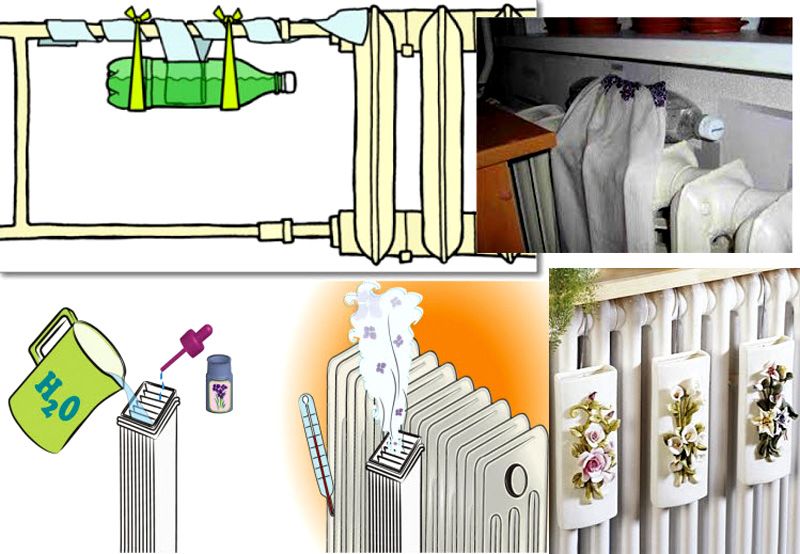 $H_2O$