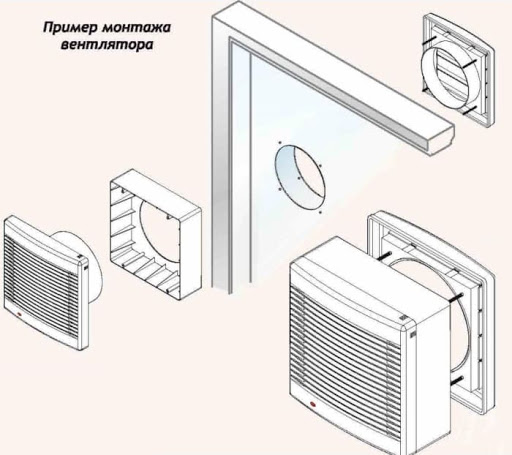 Пример монтажа вентлятора