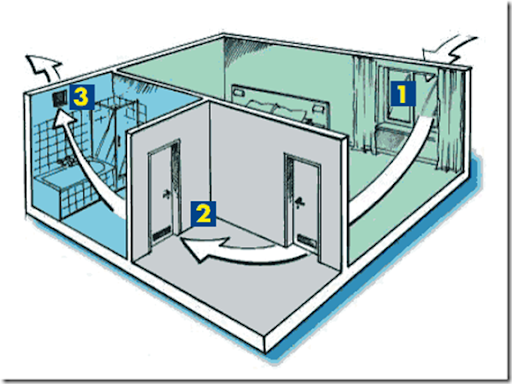 3
1
2