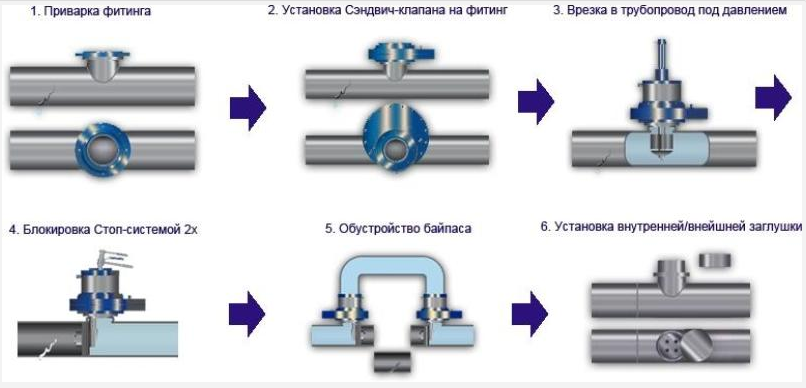 1. Приварка фитинга

2. Установка Сэндвич-клапана на фитинг

3. Врезка в трубопровод под давлением

4. Блокировка Стоп-системой 2х

5. Обустройство байпаса

6. Установка внутренней/внейшней заглушки