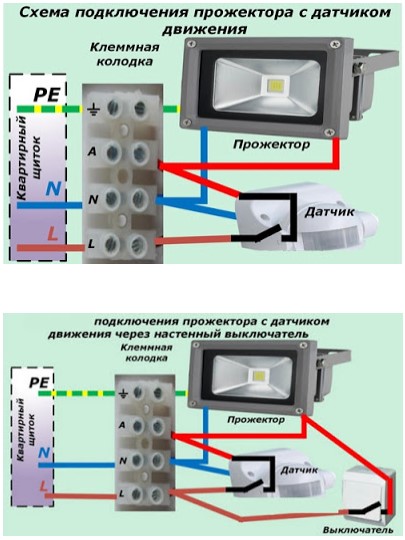 Схема подключения прожектора с датчиком движения

Клеммная колодка

PE

Квартирный щиток

N

L

A

N

L

Прожектор

Датчик

подключения прожектора с датчиком движения через настенный выключатель

Клеммная колодка

PE

Квартирный щиток

N

L

A

N

L

Прожектор

Датчик

Выключатель