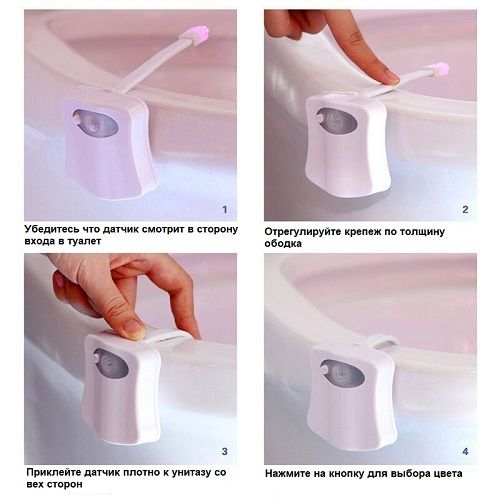 1

Убедитесь что датчик смотрит в сторону входа в туалет

2

Отрегулируйте крепеж по толщину ободка

3

Приклейте датчик плотно к унитазу со вех сторон

4

Нажмите на кнопку для выбора цвета