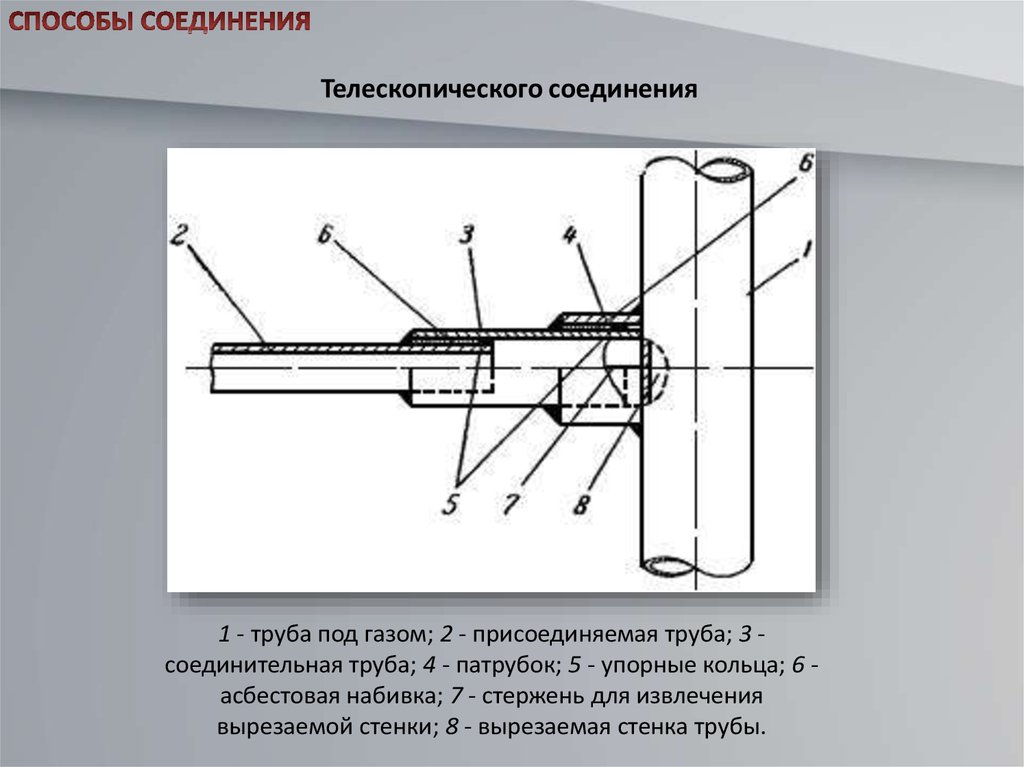 СПОСОБЫ СОЕДИНЕНИЯ

Телескопического соединения

2
6
3
4
6
1
5
7
8

1 - труба под газом; 2 - присоединяемая труба; 3 - соединительная труба; 4 - патрубок; 5 - упорные кольца; 6 - асбестовая набивка; 7 - стержень для извлечения вырезаемой стенки; 8 - вырезаемая стенка трубы.