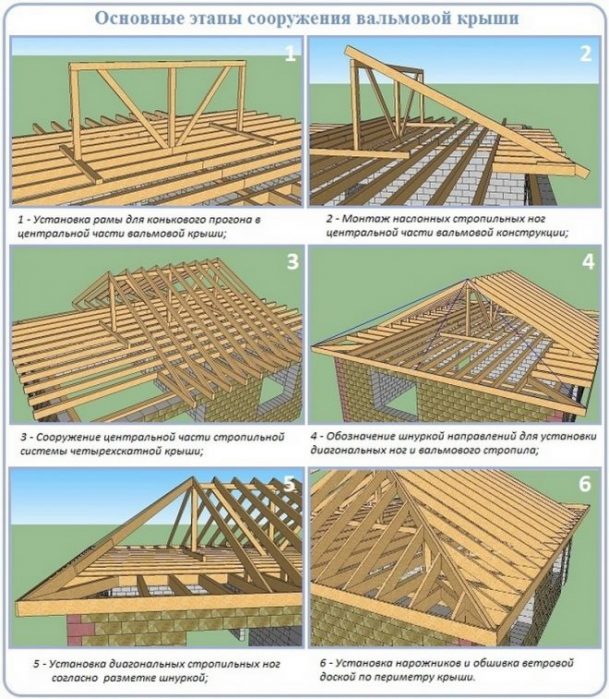 Основные этапы сооружения вальмовой крыши

1

1 - Установка рамы для конькового прогона в центральной части вальмовой крыши;

2

2 - Монтаж наслонных стропильных ног центральной части вальмовой конструкции;

3

3 - Сооружение центральной части стропильной системы четырехскатной крыши;

4

4 - Обозначение шнуркой направлений для установки диагональных ног и вальмового стропила;

5

5 - Установка диагональных стропильных ног согласно разметке шнуркой;

6

6 - Установка нарожников и обшивка ветровой доской по периметру крыши.