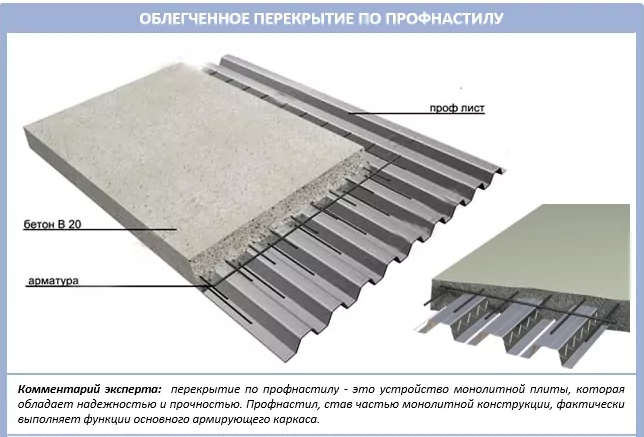 ОБЛЕГЧЕННОЕ ПЕРЕКРЫТИЕ ПО ПРОФНАСТИЛУ

проф лист

бетон В 20

арматура

Комментарий эксперта: перекрытие по профнастилу - это устройство монолитной плиты, которая обладает надежностью и прочностью. Профнастил, став частью монолитной конструкции, фактически выполняет функции основного армирующего каркаса.