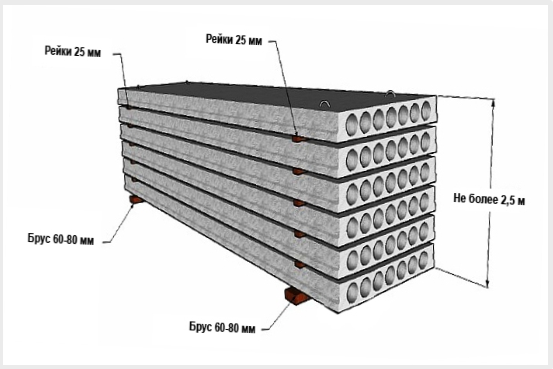 Рейки 25 мм

Рейки 25 мм

Не более 2,5 м

Брус 60-80 мм

Брус 60-80 мм