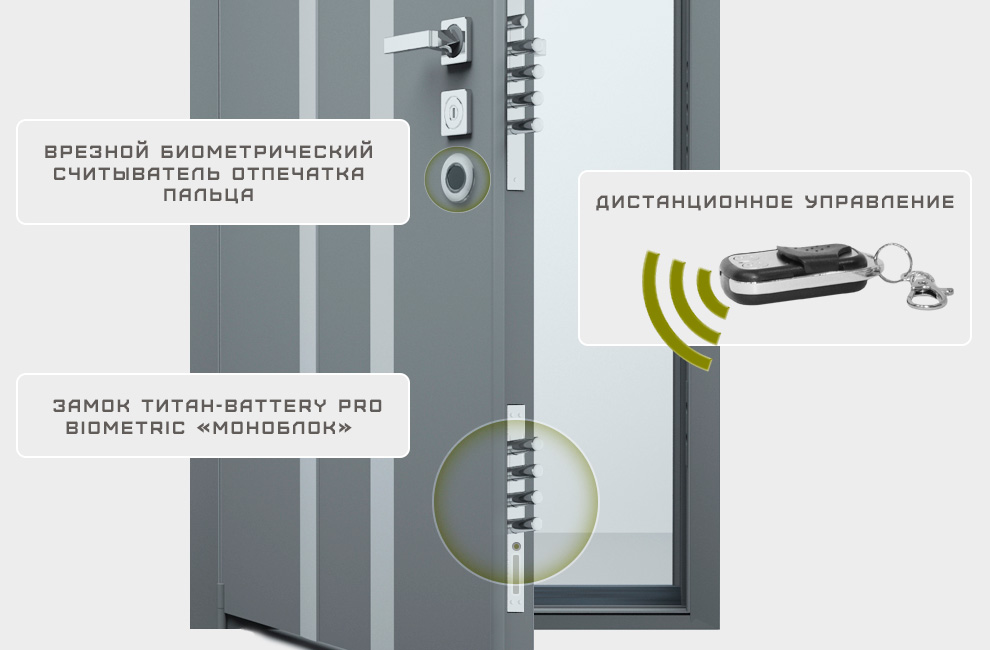 ВРЕЗНОЙ БИОМЕТРИЧЕСКИЙ СЧИТЫВАТЕЛЬ ОТПЕЧАТКА ПАЛЬЦА

ДИСТАНЦИОННОЕ УПРАВЛЕНИЕ

ЗАМОК ТИТАН-BATTERY PRO BIOMETRIC «МОНОБЛОК»