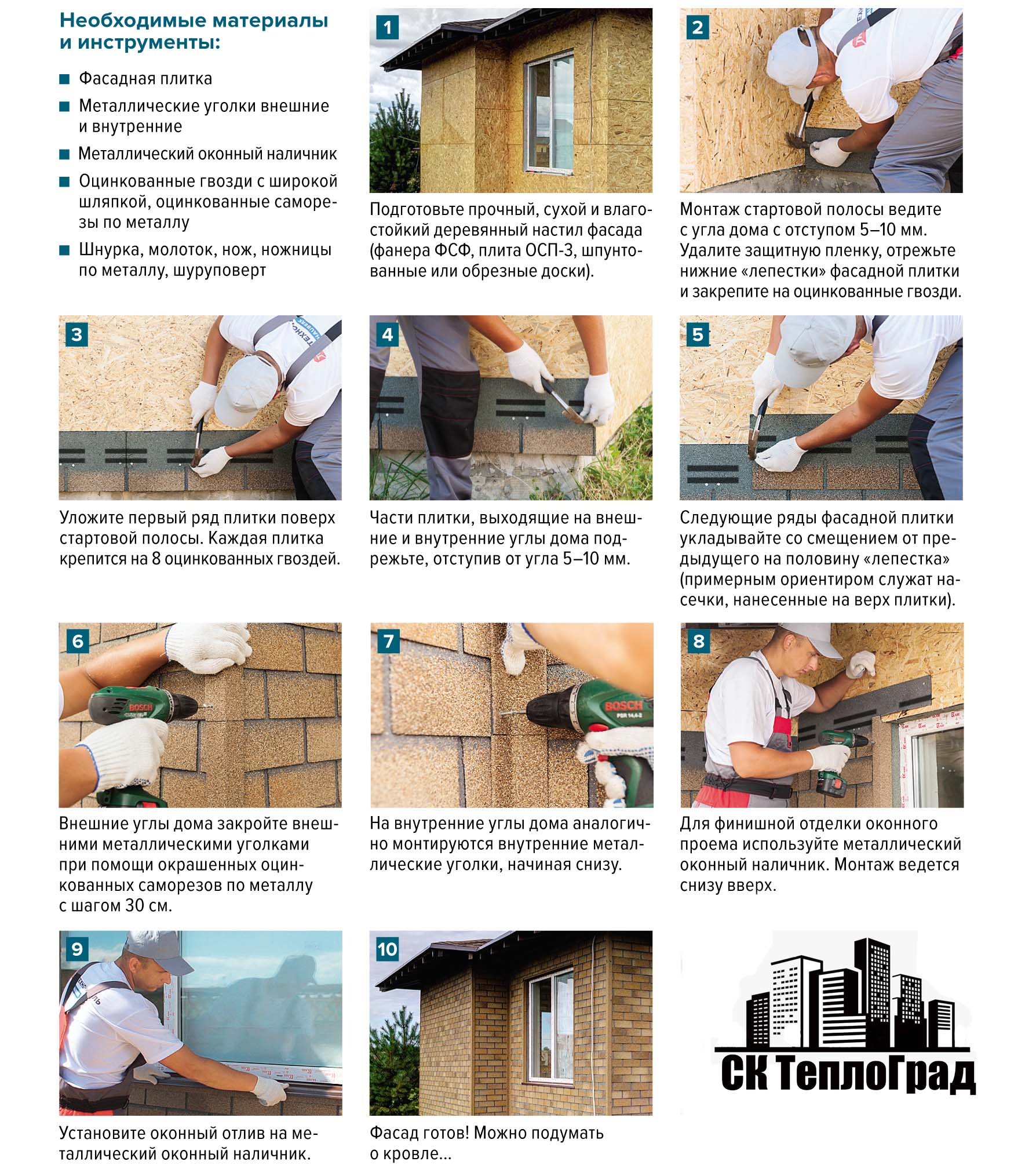 Необходимые материалы и инструменты:

■ Фасадная плитка
■ Металлические уголки внешние и внутренние
■ Металлический оконный наличник
■ Оцинкованные гвозди с широкой шляпкой, оцинкованные саморезы по металлу
■ Шнурка, молоток, нож, ножницы по металлу, шуруповерт

1
Подготовьте прочный, сухой и влагостойкий деревянный настил фасада (фанера ФСФ, плита ОСП-3, шпунтованные или обрезные доски).

2
Монтаж стартовой полосы ведите с угла дома с отступом 5–10 мм. Удалите защитную пленку, отрежьте нижние «лепестки» фасадной плитки и закрепите на оцинкованные гвозди.

3
Уложите первый ряд плитки поверх стартовой полосы. Каждая плитка крепится на 8 оцинкованных гвоздей.

4
Части плитки, выходящие на внешние и внутренние углы дома подрежьте, отступив от угла 5–10 мм.

5
Следующие ряды фасадной плитки укладывайте со смещением от предыдущего на половину «лепестка» (примерным ориентиром служат насечки, нанесенные на верх плитки).

6
BOSCH
Внешние углы дома закройте внешними металлическими уголками при помощи окрашенных оцинкованных саморезов по металлу с шагом 30 см.

7
BOSCH
PSR 14,4-2
На внутренние углы дома аналогично монтируются внутренние металлические уголки, начиная снизу.

8
Для финишной отделки оконного проема используйте металлический оконный наличник. Монтаж ведется снизу вверх.

9
Установите оконный отлив на металлический оконный наличник.

10
Фасад готов! Можно подумать о кровле...

СК ТеплоГрад