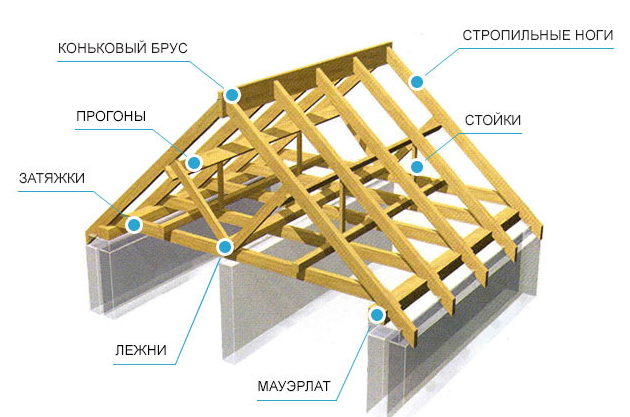 КОНЬКОВЫЙ БРУС
СТРОПИЛЬНЫЕ НОГИ
ПРОГОНЫ
СТОЙКИ
ЗАТЯЖКИ
ЛЕЖНИ
МАУЭРЛАТ