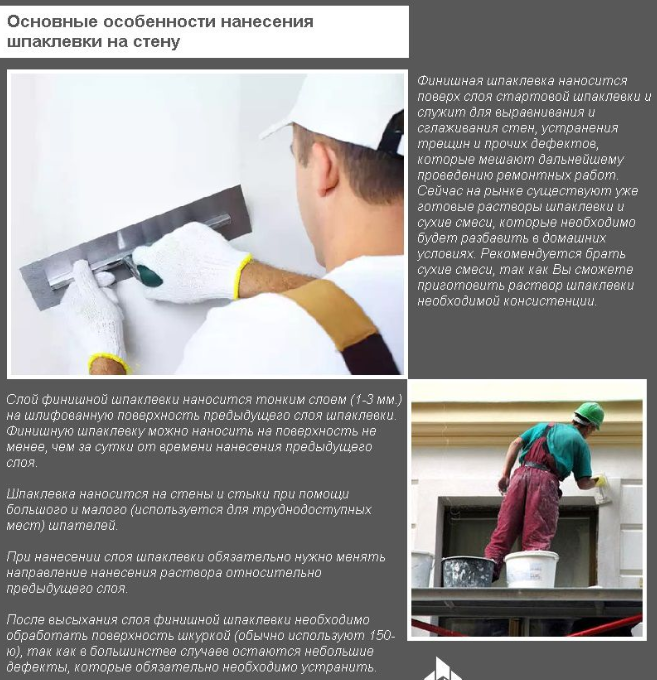 Основные особенности нанесения шпаклевки на стену

Финишная шпаклевка наносится поверх слоя стартовой шпаклевки и служит для выравнивания и сглаживания стен, устранения трещин и прочих дефектов, которые мешают дальнейшему проведению ремонтных работ. Сейчас на рынке существуют уже готовые растворы шпаклевки и сухие смеси, которые необходимо будет разбавить в домашних условиях. Рекомендуется брать сухие смеси, так как Вы сможете приготовить раствор шпаклевки необходимой консистенции.

Слой финишной шпаклевки наносится тонким слоем (1-3 мм.) на шлифованную поверхность предыдущего слоя шпаклевки. Финишную шпаклевку можно наносить на поверхность не менее, чем за сутки от времени нанесения предыдущего слоя.

Шпаклевка наносится на стены и стыки при помощи большого и малого (используется для труднодоступных мест) шпателей.

При нанесении слоя шпаклевки обязательно нужно менять направление нанесения раствора относительно предыдущего слоя.

После высыхания слоя финишной шпаклевки необходимо обработать поверхность шкуркой (обычно используют 150-ю), так как в большинстве случаев остаются небольшие дефекты, которые обязательно необходимо устранить.