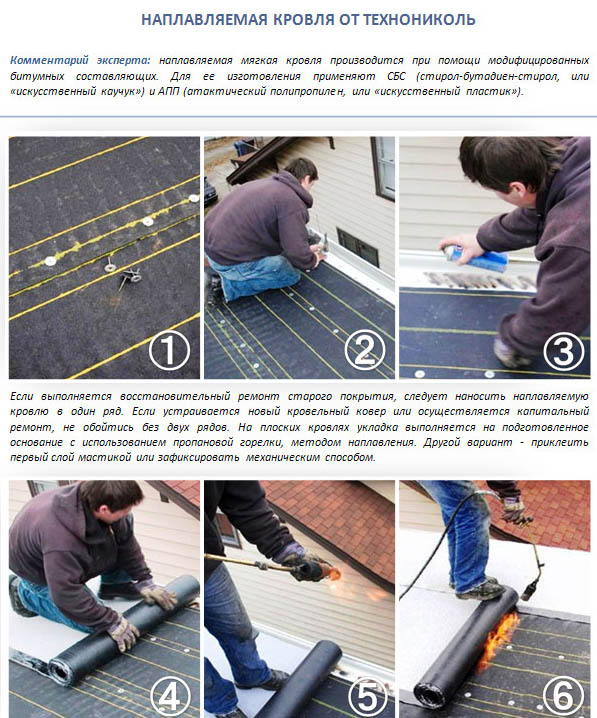 НАПЛАВЛЯЕМАЯ КРОВЛЯ ОТ ТЕХНОНИКОЛЬ

Комментарий эксперта: наплавляемая мягкая кровля производится при помощи модифицированных битумных составляющих. Для ее изготовления применяют СБС (стирол-бутадиен-стирол, или «искусственный каучук») и АПП (атактический полипропилен, или «искусственный пластик»).

①

②

③

Если выполняется восстановительный ремонт старого покрытия, следует наносить наплавляемую кровлю в один ряд. Если устраивается новый кровельный ковер или осуществляется капитальный ремонт, не обойтись без двух рядов. На плоских кровлях укладка выполняется на подготовленное основание с использованием пропановой горелки, методом наплавления. Другой вариант - приклеить первый слой мастикой или зафиксировать механическим способом.

④

⑤

⑥