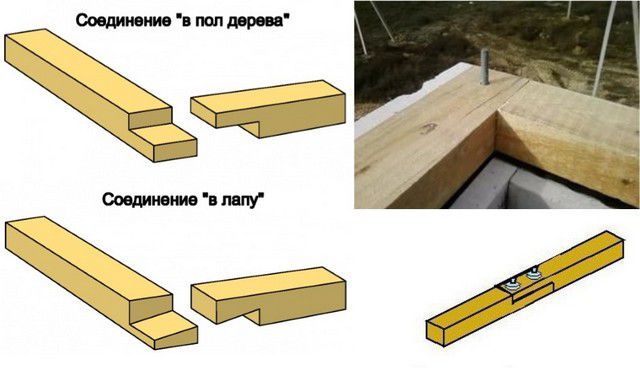 Соединение "в пол дерева"

Соединение "в лапу"