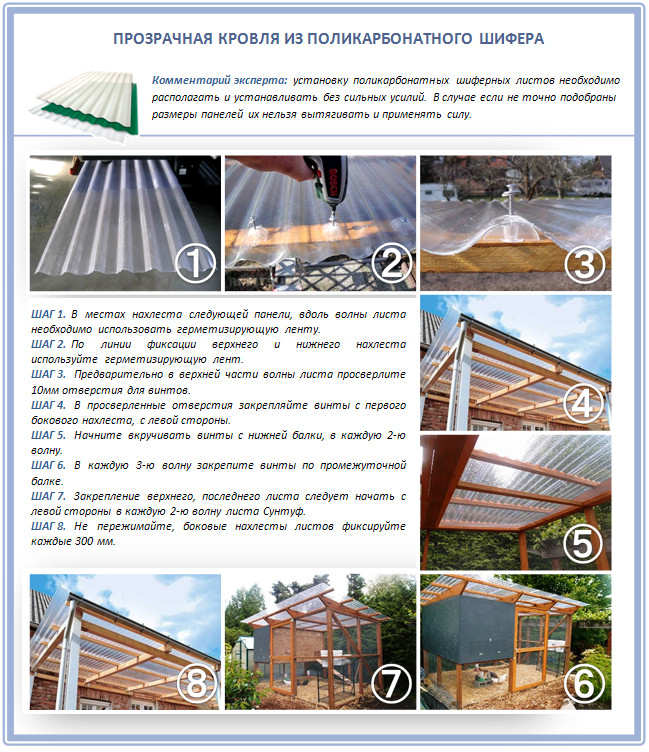 ПРОЗРАЧНАЯ КРОВЛЯ ИЗ ПОЛИКАРБОНАТНОГО ШИФЕРА

Комментарий эксперта: установку поликарбонатных шиферных листов необходимо располагать и устанавливать без сильных усилий. В случае если не точно подобраны размеры панелей их нельзя вытягивать и применять силу.

BOSCH

1

2

3

ШАГ 1. В местах нахлеста следующей панели, вдоль волны листа необходимо использовать герметизирующую ленту.
ШАГ 2. По линии фиксации верхнего и нижнего нахлеста используйте герметизирующую лент.
ШАГ 3. Предварительно в верхней части волны листа просверлите 10мм отверстия для винтов.
ШАГ 4. В просверленные отверстия закрепляйте винты с первого бокового нахлеста, с левой стороны.
ШАГ 5. Начните вкручивать винты с нижней балки, в каждую 2-ю волну.
ШАГ 6. В каждую 3-ю волну закрепите винты по промежуточной балке.
ШАГ 7. Закрепление верхнего, последнего листа следует начать с левой стороны в каждую 2-ю волну листа Сунтуф.
ШАГ 8. Не пережимайте, боковые нахлесты листов фиксируйте каждые 300 мм.

4

5

8

7

6