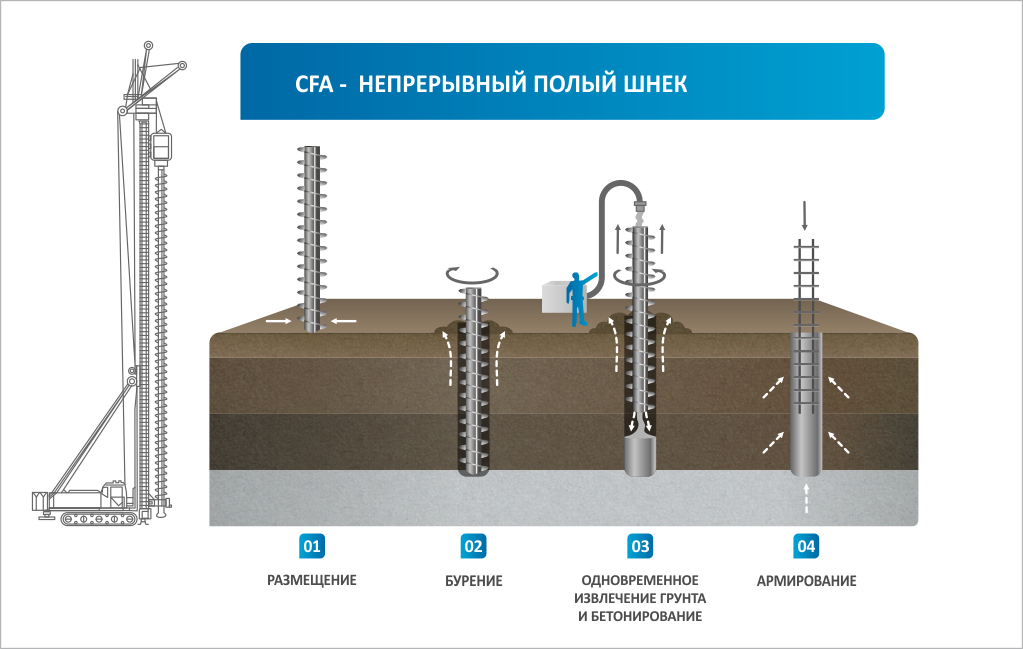 CFA - НЕПРЕРЫВНЫЙ ПОЛЫЙ ШНЕК

01
РАЗМЕЩЕНИЕ

02
БУРЕНИЕ

03
ОДНОВРЕМЕННОЕ ИЗВЛЕЧЕНИЕ ГРУНТА И БЕТОНИРОВАНИЕ

04
АРМИРОВАНИЕ