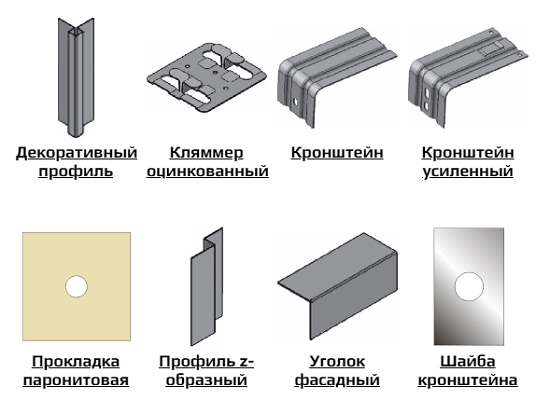 Декоративный профиль

Кляммер оцинкованный

Кронштейн

Кронштейн усиленный

Прокладка паронитовая

Профиль z-образный

Уголок фасадный

Шайба кронштейна