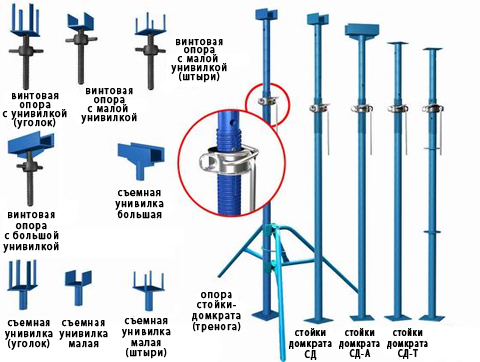 винтовая опора с унивилкой (уголок)

винтовая опора с малой унивилкой

винтовая опора с малой унивилкой (штыри)

винтовая опора с большой унивилкой

съемная унивилка большая

съемная унивилка (уголок)

съемная унивилка малая

съемная унивилка малая (штыри)

опора стойки-домкрата (тренога)

стойки домкрата СД

стойки домкрата СД-А

стойки домкрата СД-Т