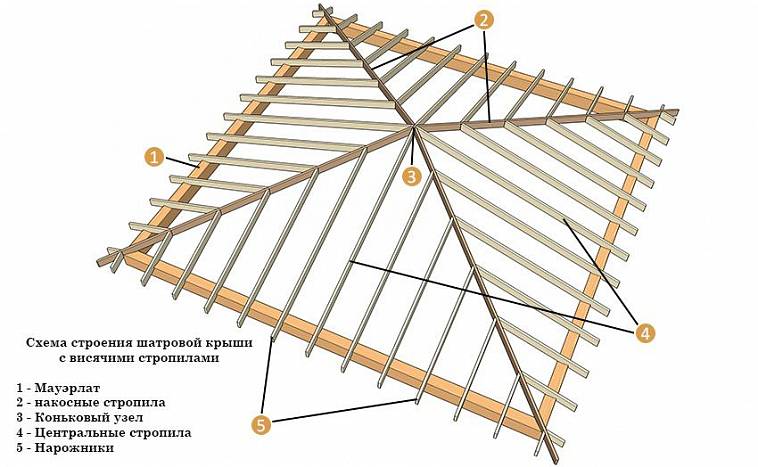 2

1

3

4

5

Схема строения шатровой крыши с висячими стропилами

1 - Мауэрлат
2 - накосные стропила
3 - Коньковый узел
4 - Центральные стропила
5 - Нарожники