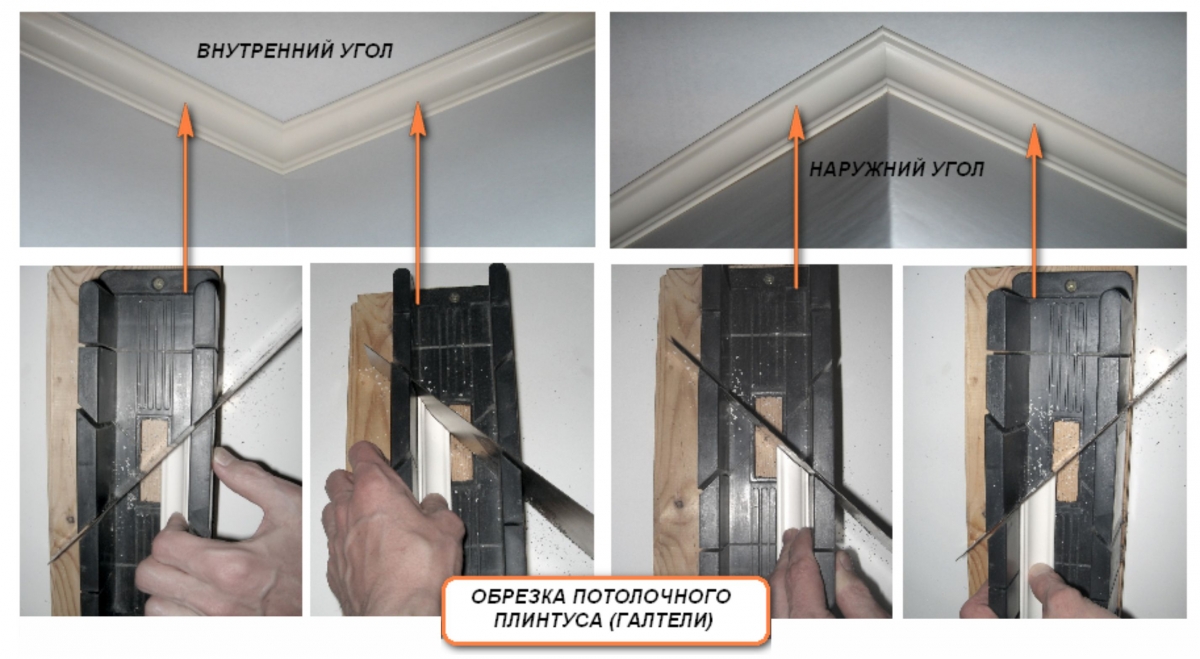 ВНУТРЕННИЙ УГОЛ

НАРУЖНИЙ УГОЛ

ОБРЕЗКА ПОТОЛОЧНОГО ПЛИНТУСА (ГАЛТЕЛИ)