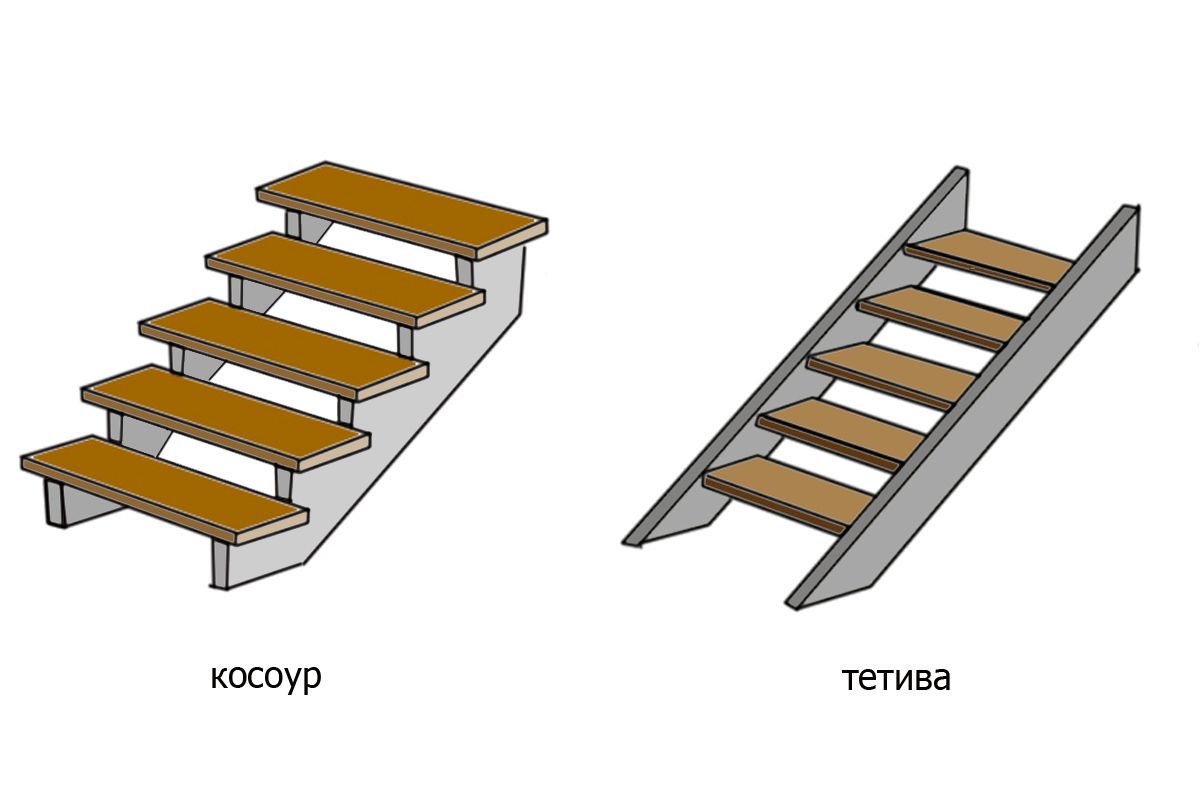 косоур

тетива