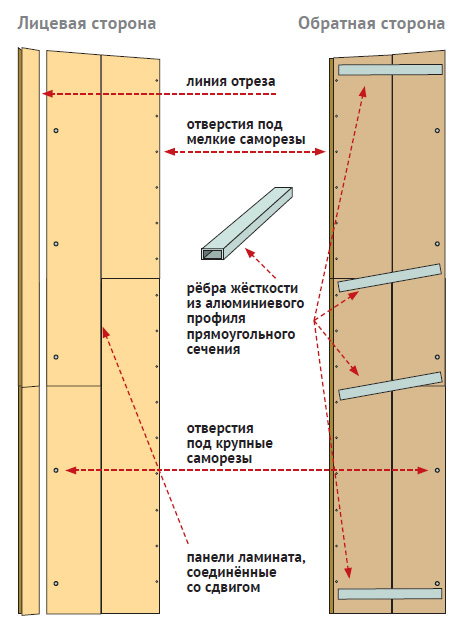 Лицевая сторона

Обратная сторона

линия отреза

отверстия под мелкие саморезы

рёбра жёсткости из алюминиевого профиля прямоугольного сечения

отверстия под крупные саморезы

панели ламината, соединённые со сдвигом