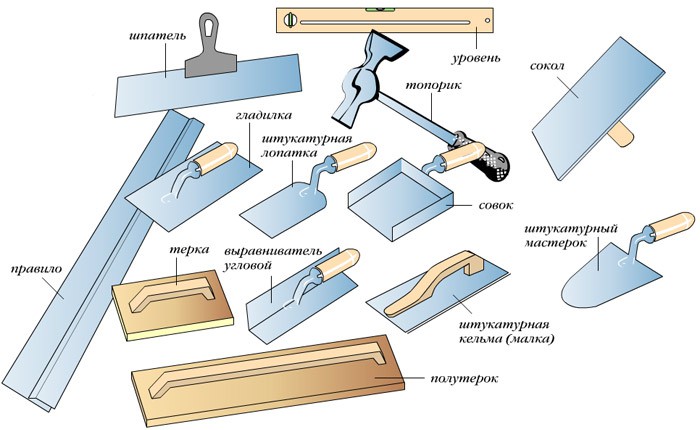 шпатель

уровень

сокол

топорик

гладилка

штукатурная лопатка

совок

штукатурный мастерок

правило

терка

выравниватель угловой

штукатурная кельма (малка)

полутерок