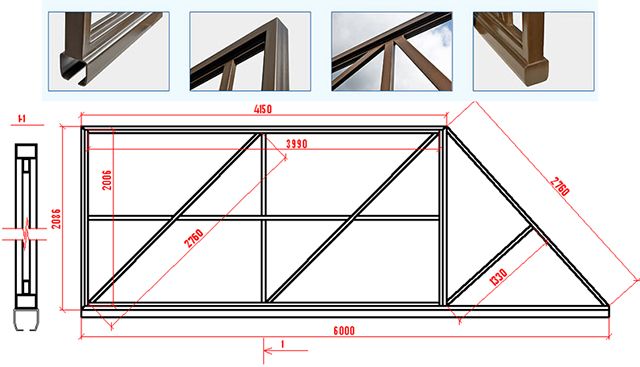 1-1

4150

3990

2006

2086

2760

2760

1330

6000

1