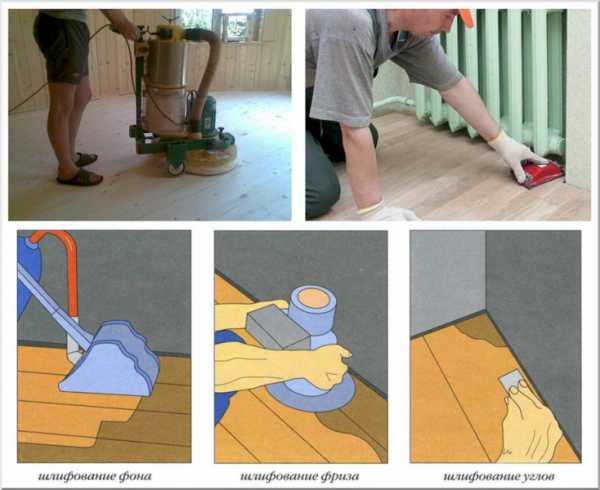 шлифование фона

шлифование фриза

шлифование углов