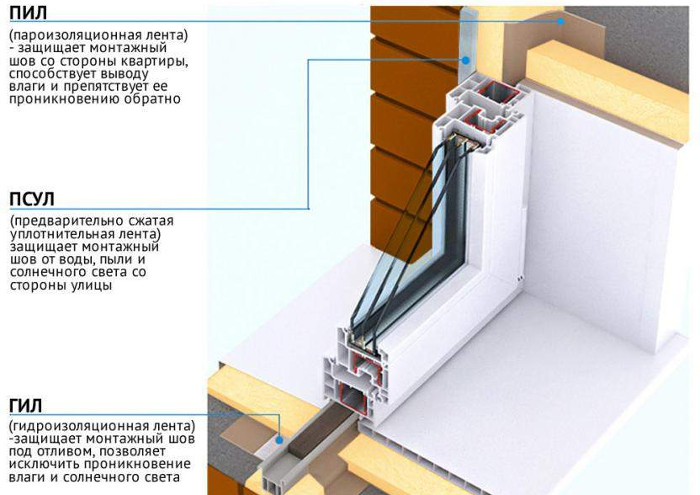 ПИЛ

(пароизоляционная лента) - защищает монтажный шов со стороны квартиры, способствует выводу влаги и препятствует ее проникновению обратно

ПСУЛ

(предварительно сжатая уплотнительная лента) защищает монтажный шов от воды, пыли и солнечного света со стороны улицы

ГИЛ

(гидроизоляционная лента) -защищает монтажный шов под отливом, позволяет исключить проникновение влаги и солнечного света