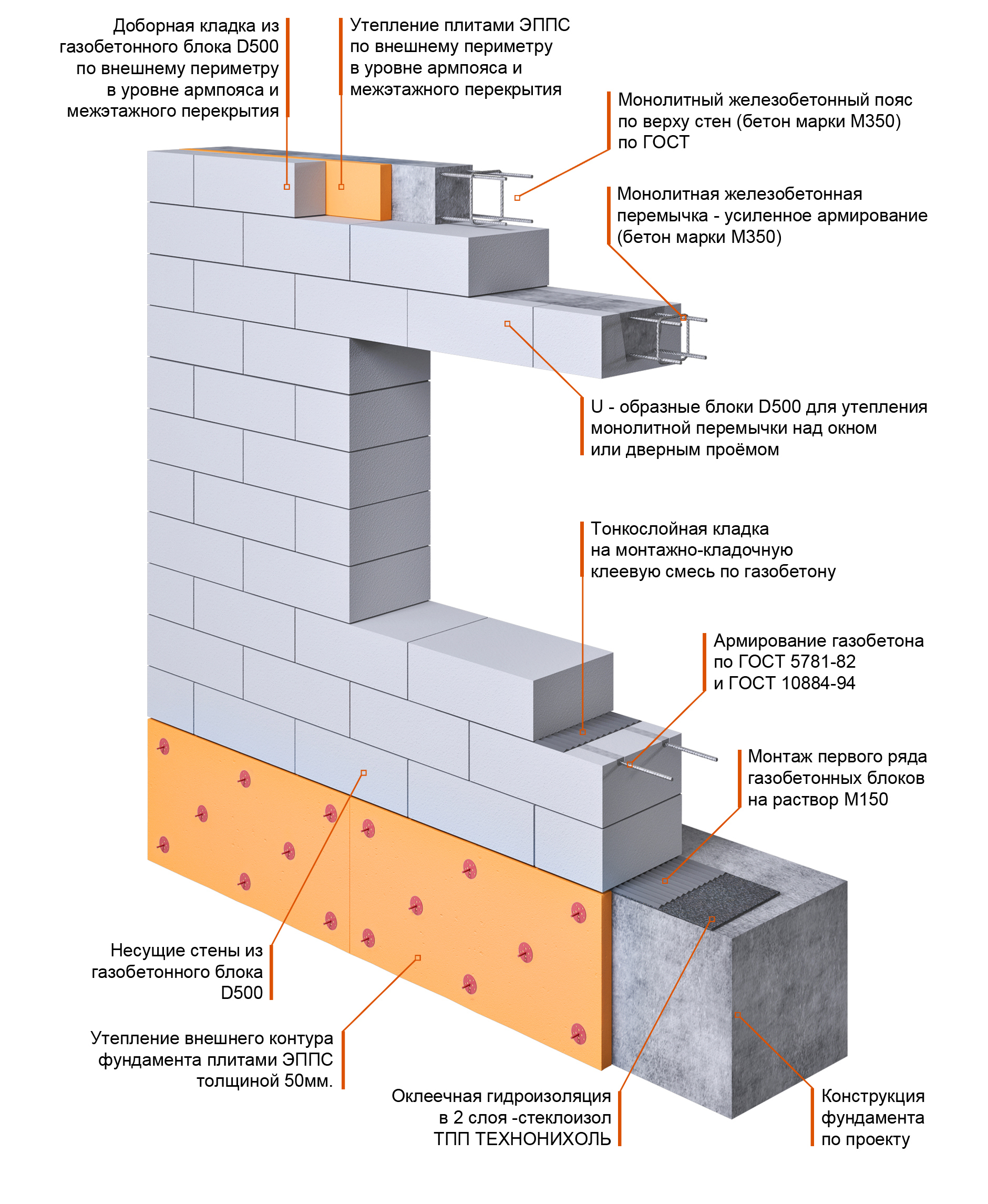 Доборная кладка из газобетонного блока D500 по внешнему периметру в уровне армпояса и межэтажного перекрытия

Утепление плитами ЭППС по внешнему периметру в уровне армпояса и межэтажного перекрытия

Монолитный железобетонный пояс по верху стен (бетон марки М350) по ГОСТ

Монолитная железобетонная перемычка - усиленное армирование (бетон марки М350)

U - образные блоки D500 для утепления монолитной перемычки над окном или дверным проёмом

Тонкослойная кладка на монтажно-кладочную клеевую смесь по газобетону

Армирование газобетона по ГОСТ 5781-82 и ГОСТ 10884-94

Монтаж первого ряда газобетонных блоков на раствор М150

Несущие стены из газобетонного блока D500

Утепление внешнего контура фундамента плитами ЭППС толщиной 50мм.

Оклеечная гидроизоляция в 2 слоя -стеклоизол ТПП ТЕХНОНИХОЛЬ

Конструкция фундамента по проекту