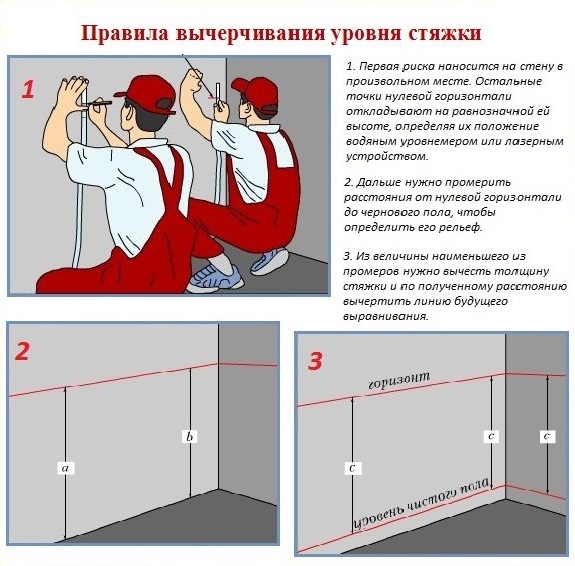 Правила вычерчивания уровня стяжки

1

1. Первая риска наносится на стену в произвольном месте. Остальные точки нулевой горизонтали откладывают на равнозначной ей высоте, определяя их положение водяным уровнемером или лазерным устройством.

2. Дальше нужно промерить расстояния от нулевой горизонтали до чернового пола, чтобы определить его рельеф.

3. Из величины наименьшего из промеров нужно вычесть толщину стяжки и по полученному расстоянию вычертить линию будущего выравнивания.

2

a

b

3

горизонт

c

c

c

уровень чистого пола