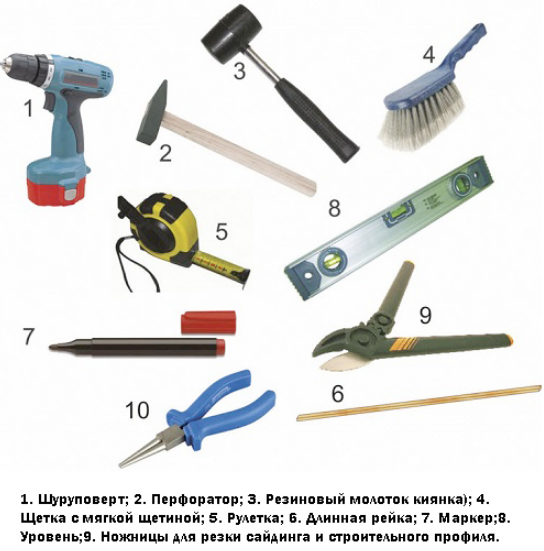 1
2
3
4
5
8
7
9
6
10

1. Шуруповерт; 2. Перфоратор; 3. Резиновый молоток киянка); 4. Щетка с мягкой щетиной; 5. Рулетка; 6. Длинная рейка; 7. Маркер;8. Уровень;9. Ножницы для резки сайдинга и строительного профиля.