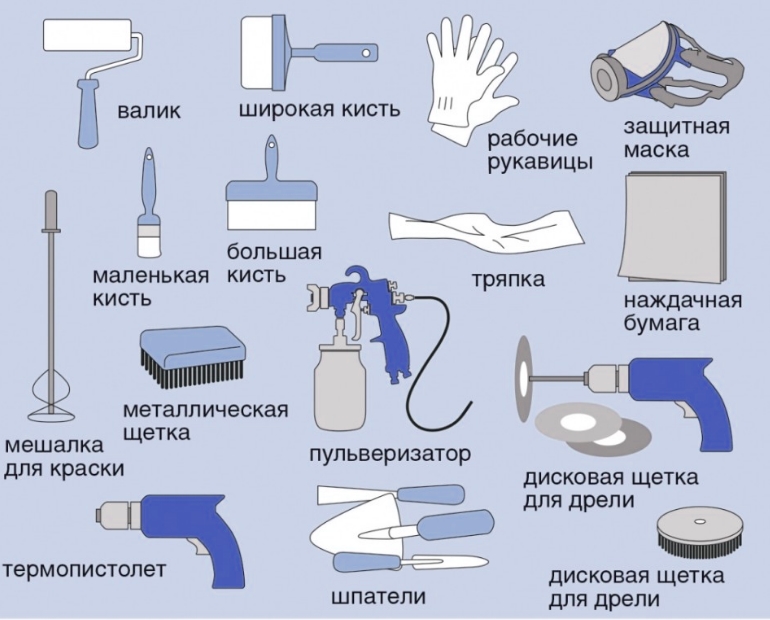 валик

широкая кисть

рабочие рукавицы

защитная маска

маленькая кисть

большая кисть

тряпка

наждачная бумага

мешалка для краски

металлическая щетка

пульверизатор

дисковая щетка для дрели

термопистолет

шпатели

дисковая щетка для дрели