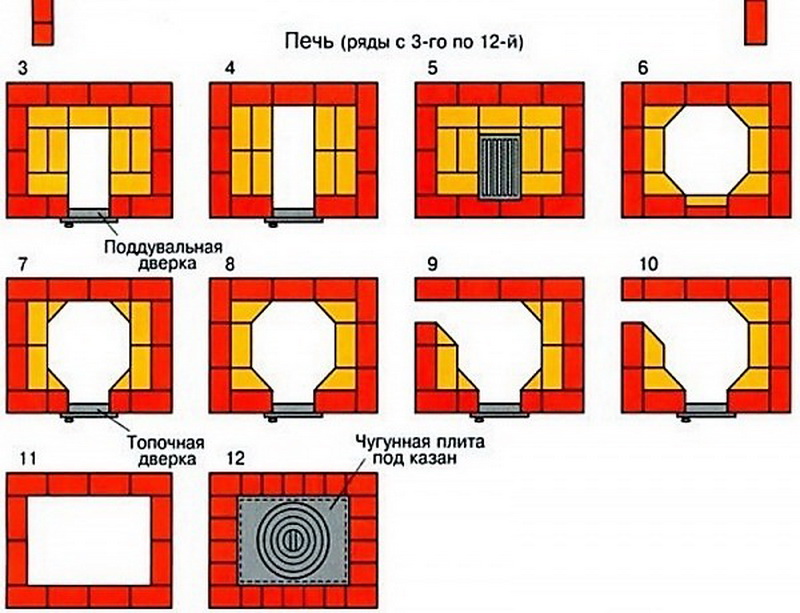 Печь (ряды с 3-го по 12-й)

3

4

5

6

Поддувальная дверка

7

8

9

10

Топочная дверка

11

12

Чугунная плита под казан