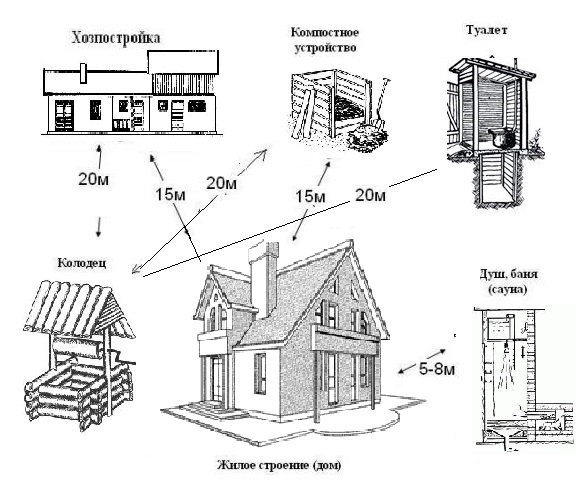 Хозпостройка

Компостное устройство

Туалет

20м

15м

20м

15м

20м

Колодец

Душ, баня (сауна)

5-8м

Жилое строение (дом)