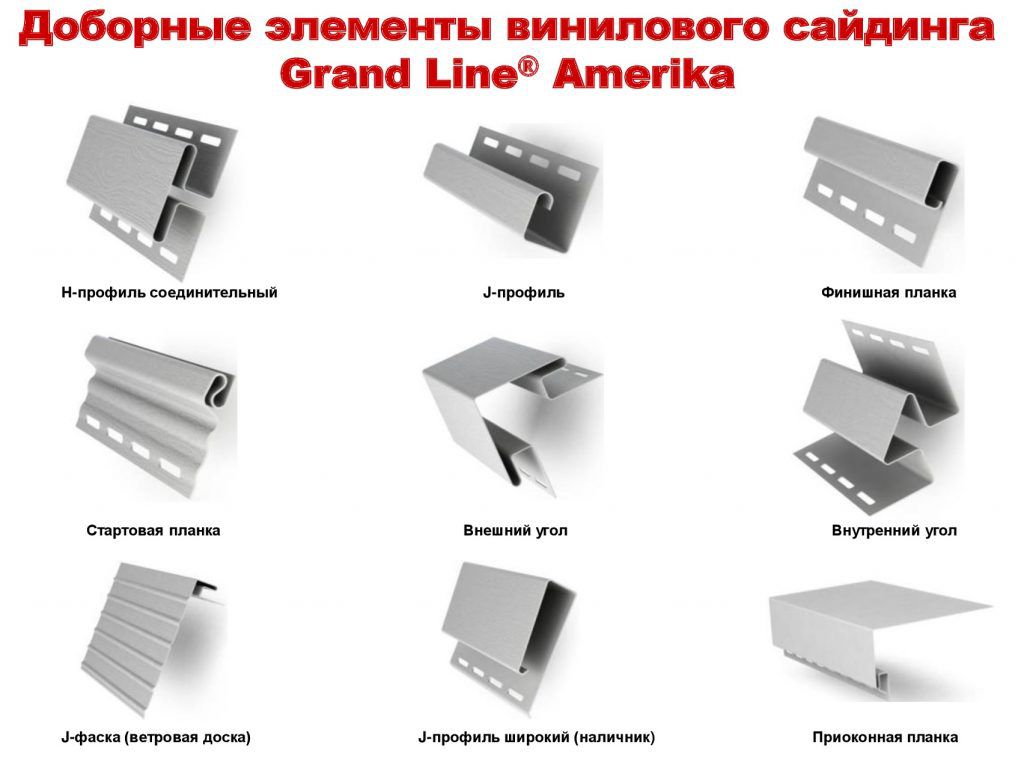 Доборные элементы винилового сайдинга
Grand Line® Amerika

H-профиль соединительный

J-профиль

Финишная планка

Стартовая планка

Внешний угол

Внутренний угол

J-фаска (ветровая доска)

J-профиль широкий (наличник)

Приоконная планка