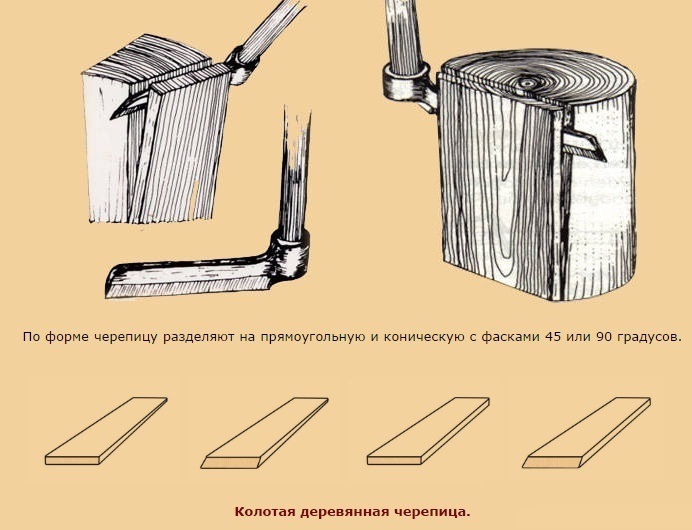 По форме черепицу разделяют на прямоугольную и коническую с фасками 45 или 90 градусов.

Колотая деревянная черепица.